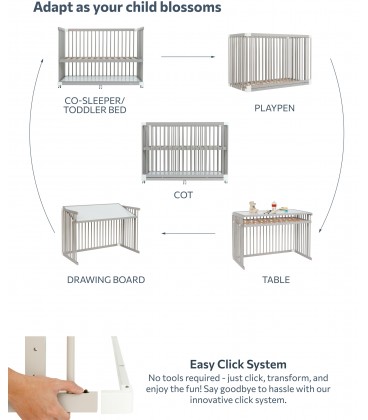 Adapt as your child blossoms

CO-SLEEPER/
TODDLER BED

PLAYPEN

COT

DRAWING BOARD

TABLE

Easy Click System

No tools required - just click, transform, and enjoy the fun! Say goodbye to hassle with our innovative click system.